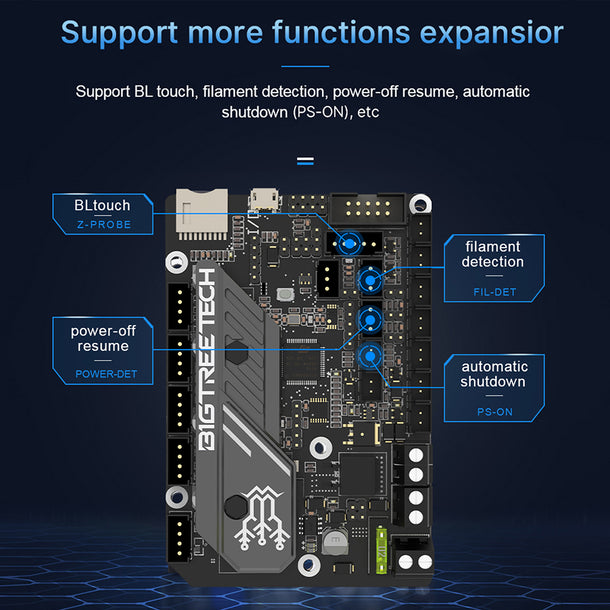 Support more functions expansior

Support BL touch, filament detection, power-off resume, automatic shutdown (PS-ON), etc

BLtouch
Z-PROBE

filament detection
FIL-DET

power-off resume
POWER-DET

automatic shutdown
PS-ON

BIGTREETECH